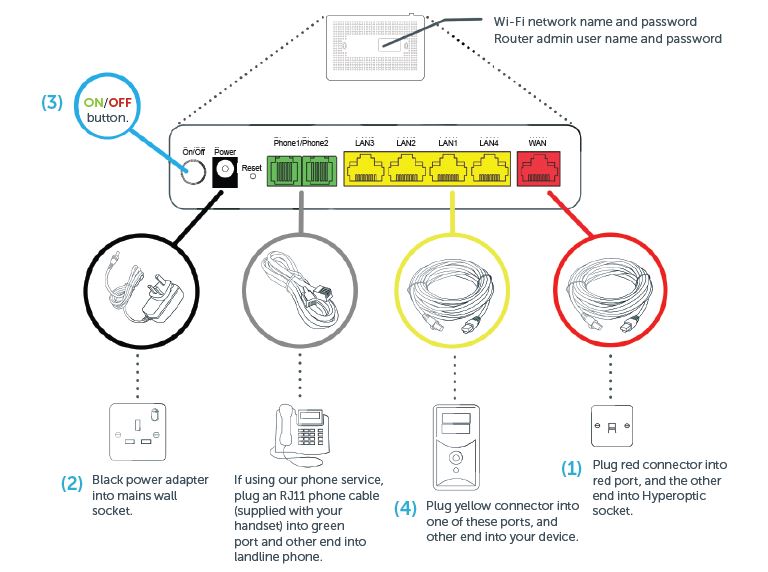 Wi-Fi network name and password
Router admin user name and password

(3) ON/OFF button.

On/Off
Power
Reset
Phone1/Phone2
LAN3
LAN2
LAN1
LAN4
WAN

(2) Black power adapter into mains wall socket.

If using our phone service, plug an RJ11 phone cable (supplied with your handset) into green port and other end into landline phone.

(4) Plug yellow connector into one of these ports, and other end into your device.

(1) Plug red connector into red port, and the other end into Hyperoptic socket.