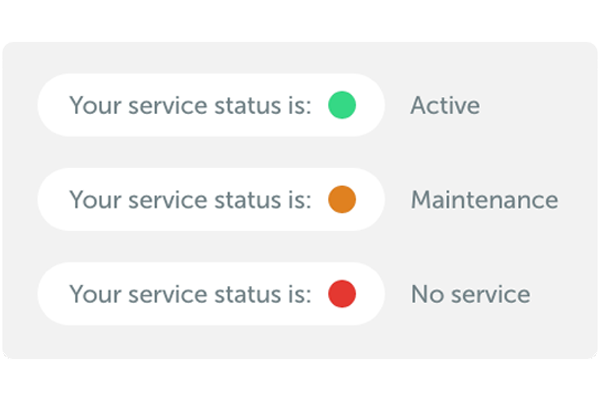 Your service status is: Active

Your service status is: Maintenance

Your service status is: No service